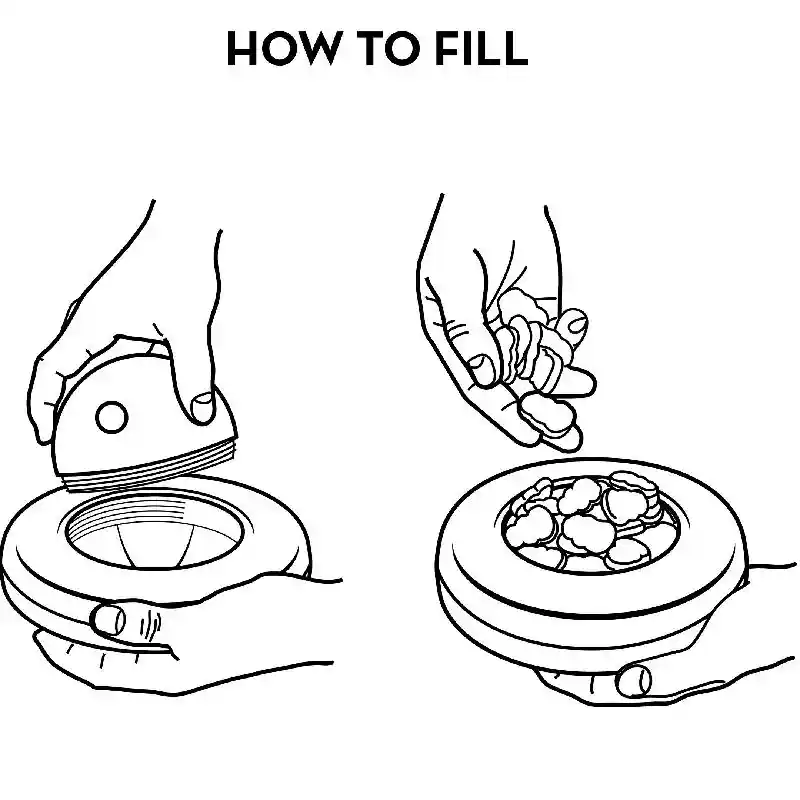 HOW TO FILL